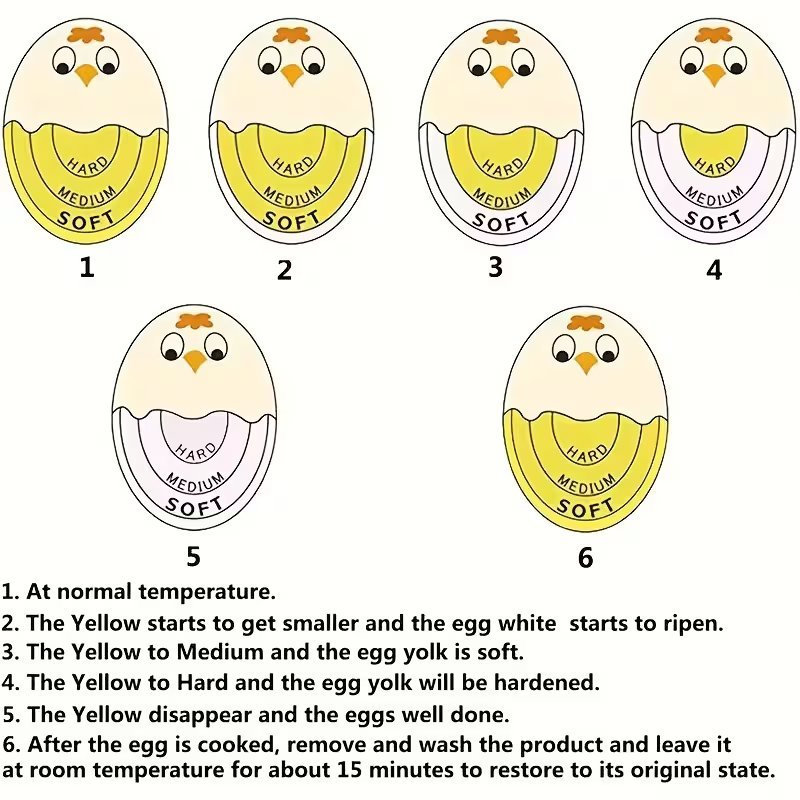 HARD
MEDIUM
SOFT
1

HARD
MEDIUM
SOFT
2

HARD
MEDIUM
SOFT
3

HARD
MEDIUM
SOFT
4

HARD
MEDIUM
SOFT
5

HARD
MEDIUM
SOFT
6

1. At normal temperature.
2. The Yellow starts to get smaller and the egg white starts to ripen.
3. The Yellow to Medium and the egg yolk is soft.
4. The Yellow to Hard and the egg yolk will be hardened.
5. The Yellow disappear and the eggs well done.
6. After the egg is cooked, remove and wash the product and leave it at room temperature for about 15 minutes to restore to its original state.